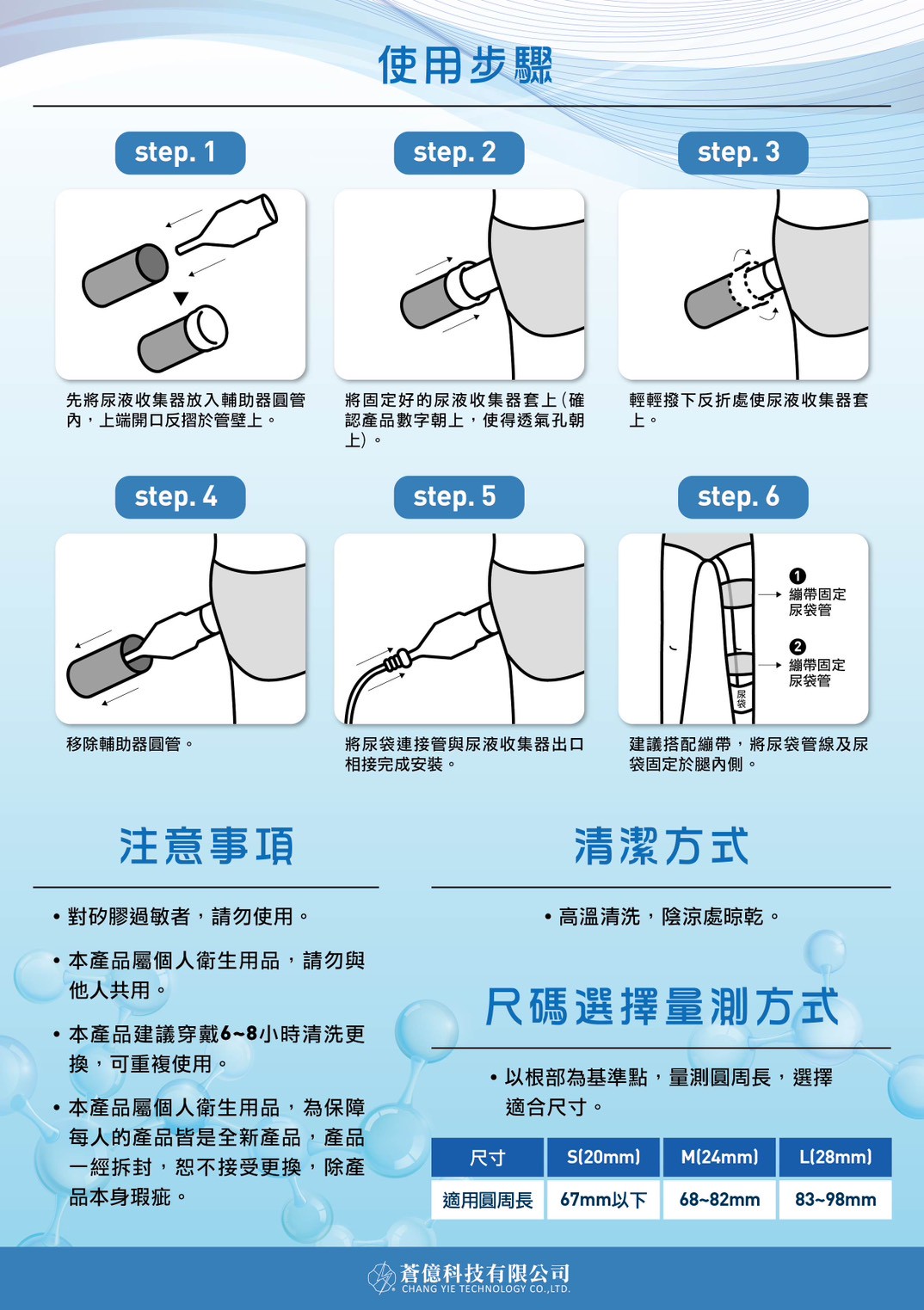 使用步驟

step. 1

先將尿液收集器放入輔助器圓管內，上端開口反摺於管壁上。

step. 2

將固定好的尿液收集器套上(確認產品數字朝上，使得透氣孔朝上)。

step. 3

輕輕撥下反折處使尿液收集器套上。

step. 4

移除輔助器圓管。

step. 5

將尿袋連接管與尿液收集器出口相接完成安裝。

step. 6

❶ 繃帶固定尿袋管

❷ 繃帶固定尿袋管

尿袋

建議搭配繃帶，將尿袋管線及尿袋固定於腿內側。

注意事項

• 對矽膠過敏者，請勿使用。

• 本產品屬個人衛生用品，請勿與他人共用。

• 本產品建議穿戴6~8小時清洗更換，可重複使用。

• 本產品屬個人衛生用品，為保障每人的產品皆是全新產品，產品一經拆封，恕不接受更換，除產品本身瑕疵。

清潔方式

• 高溫清洗，陰涼處晾乾。

尺碼選擇量測方式

• 以根部為基準點，量測圓周長，選擇適合尺寸。

| 尺寸 | S(20mm) | M(24mm) | L(28mm) |
|---|---|---|---|
| 適用圓周長 | 67mm以下 | 68~82mm | 83~98mm |

蒼億科技有限公司
CHANG YIE TECHNOLOGY CO.,LTD.